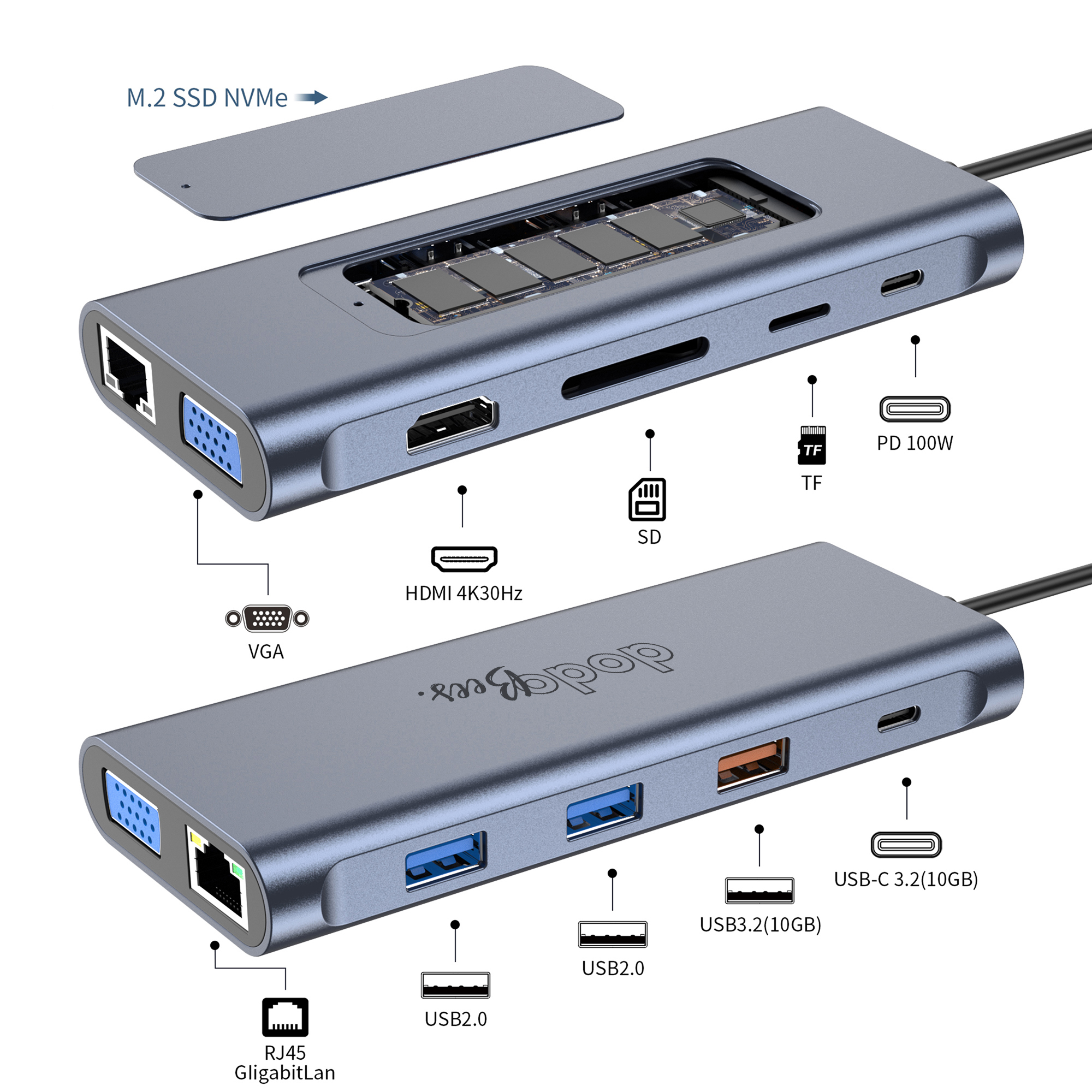 M.2 SSD NVMe

PD 100W

TF

TF

SD

HDMI 4K30Hz

VGA

dodoBees.

USB-C 3.2(10GB)

USB3.2(10GB)

USB2.0

USB2.0

RJ45
GligabitLan